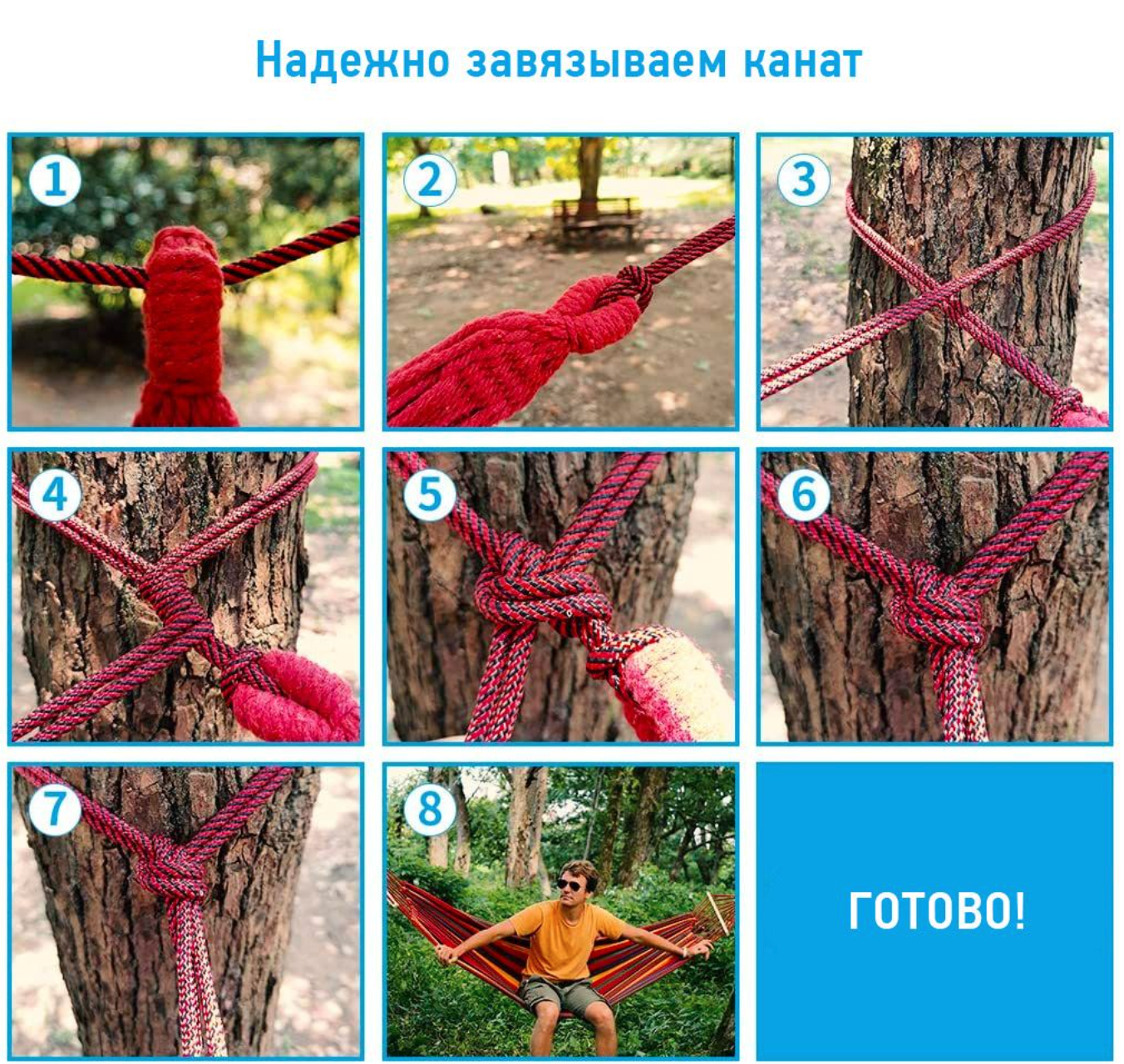 Надежно завязываем канат

1

2

3

4

5

6

7

8

ГОТОВО!